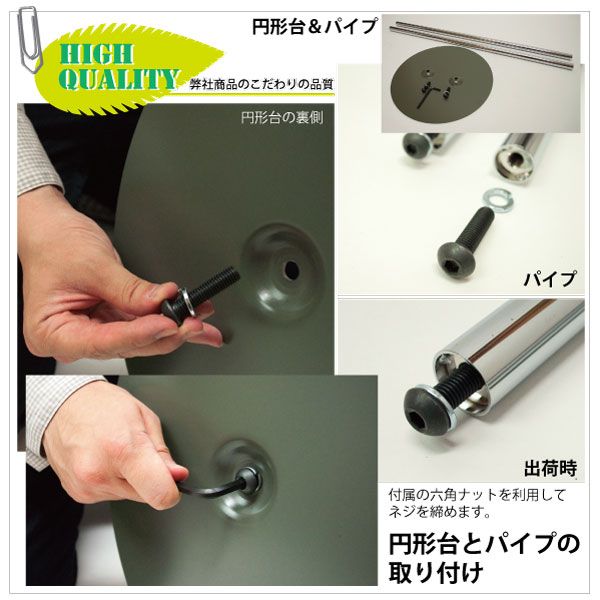 HIGH QUALITY

弊社商品のこだわりの品質

円形台＆パイプ

円形台の裏側

パイプ

出荷時

付属の六角ナットを利用してネジを締めます。

円形台とパイプの取り付け