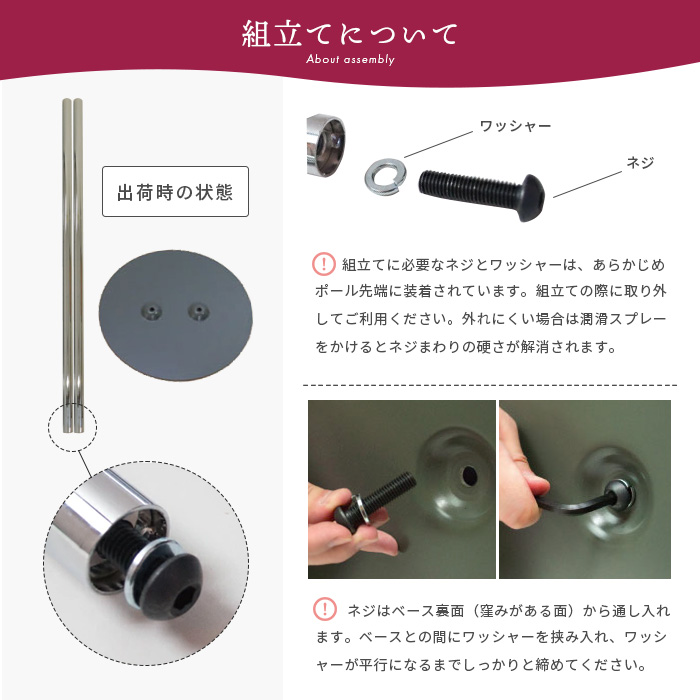 組立てについて
About assembly

出荷時の状態

ワッシャー

ネジ

! 組立てに必要なネジとワッシャーは、あらかじめポール先端に装着されています。組立ての際に取り外してご利用ください。外れにくい場合は潤滑スプレーをかけるとネジまわりの硬さが解消されます。

! ネジはベース裏面（窪みがある面）から通し入れます。ベースとの間にワッシャーを挟み入れ、ワッシャーが平行になるまでしっかりと締めてください。