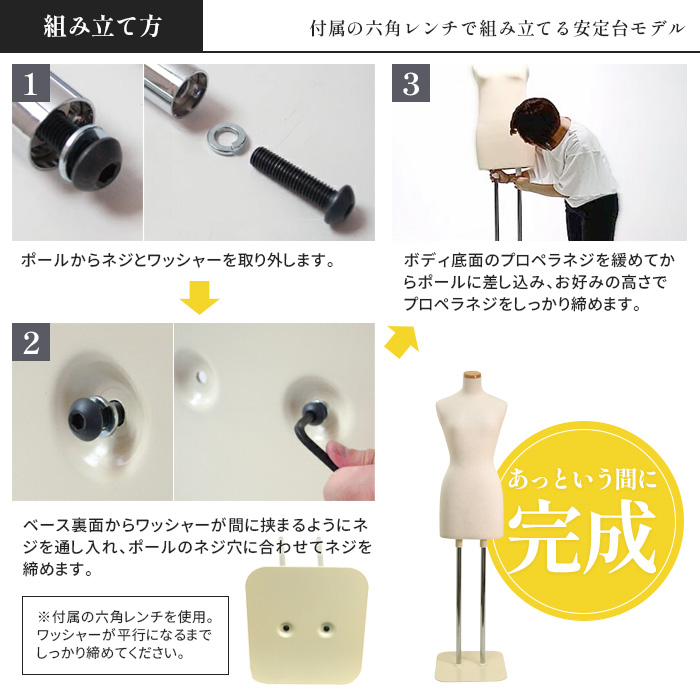 組み立て方

付属の六角レンチで組み立てる安定台モデル

1

ポールからネジとワッシャーを取り外します。

2

ベース裏面からワッシャーが間に挟まるようにネジを通し入れ、ポールのネジ穴に合わせてネジを締めます。

※付属の六角レンチを使用。ワッシャーが平行になるまでしっかり締めてください。

3

ボディ底面のプロペラネジを緩めてからポールに差し込み、お好みの高さでプロペラネジをしっかり締めます。

あっという間に
完成